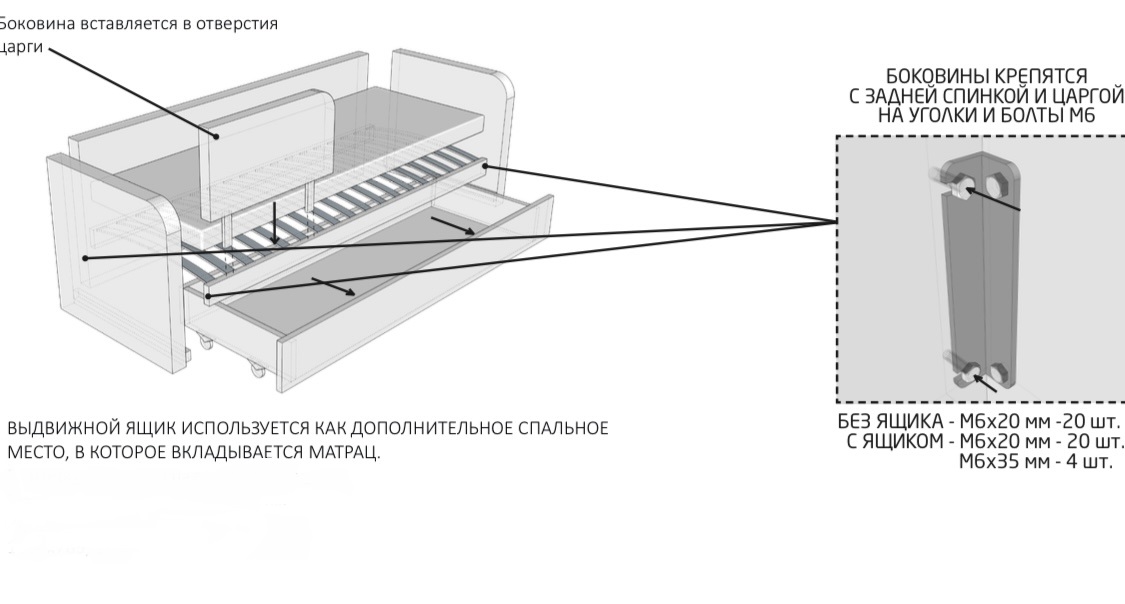 Боковина вставляется в отверстия царги

БОКОВИНЫ КРЕПЯТСЯ С ЗАДНЕЙ СПИНКОЙ И ЦАРГОЙ НА УГОЛКИ И БОЛТЫ М6

ВЫДВИЖНОЙ ЯЩИК ИСПОЛЬЗУЕТСЯ КАК ДОПОЛНИТЕЛЬНОЕ СПАЛЬНОЕ МЕСТО, В КОТОРОЕ ВКЛАДЫВАЕТСЯ МАТРАЦ.

БЕЗ ЯЩИКА - М6х20 мм -20 шт.
С ЯЩИКОМ - М6х20 мм - 20 шт.
М6х35 мм - 4 шт.